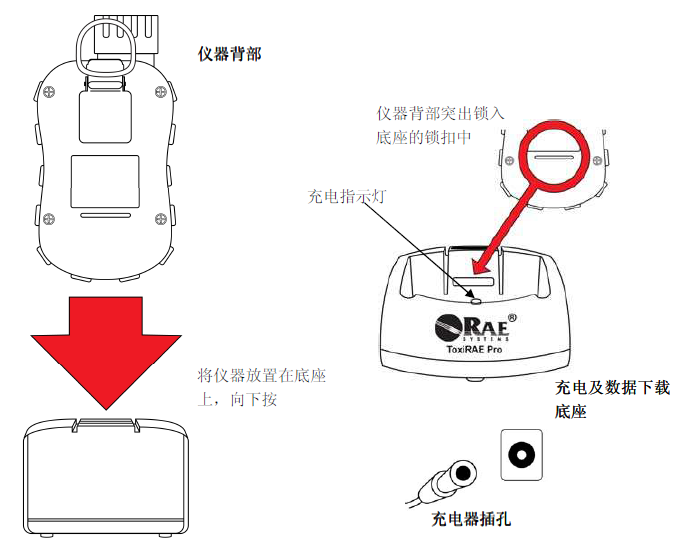 仪器背部

仪器背部突出锁入底座的锁扣中

充电指示灯

RAE®
SYSTEMS
ToxiRAE Pro

将仪器放置在底座上，向下按

充电及数据下载底座

充电器插孔